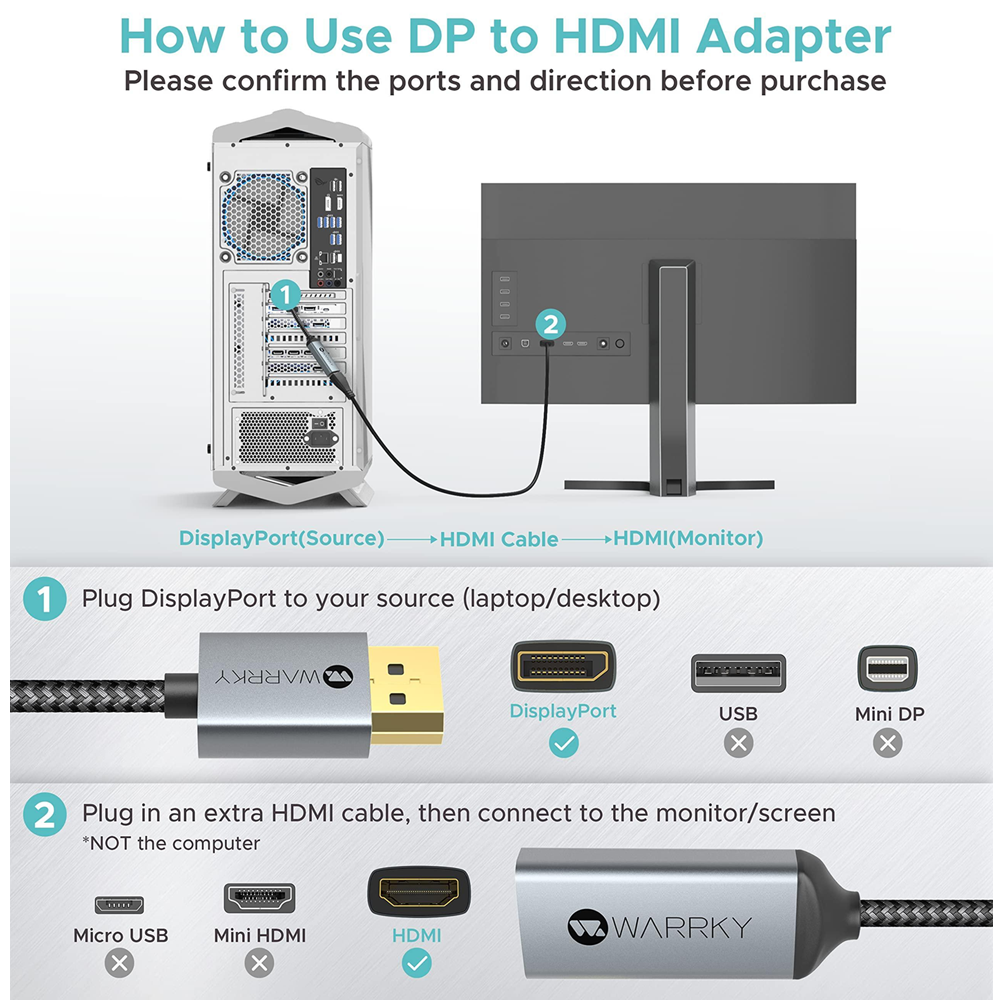 How to Use DP to HDMI Adapter
Please confirm the ports and direction before purchase

1

2

DisplayPort(Source) → HDMI Cable → HDMI(Monitor)

1 Plug DisplayPort to your source (laptop/desktop)

WARRKY

DisplayPort
USB
Mini DP

2 Plug in an extra HDMI cable, then connect to the monitor/screen
*NOT the computer

Micro USB
Mini HDMI
HDMI

WARRKY